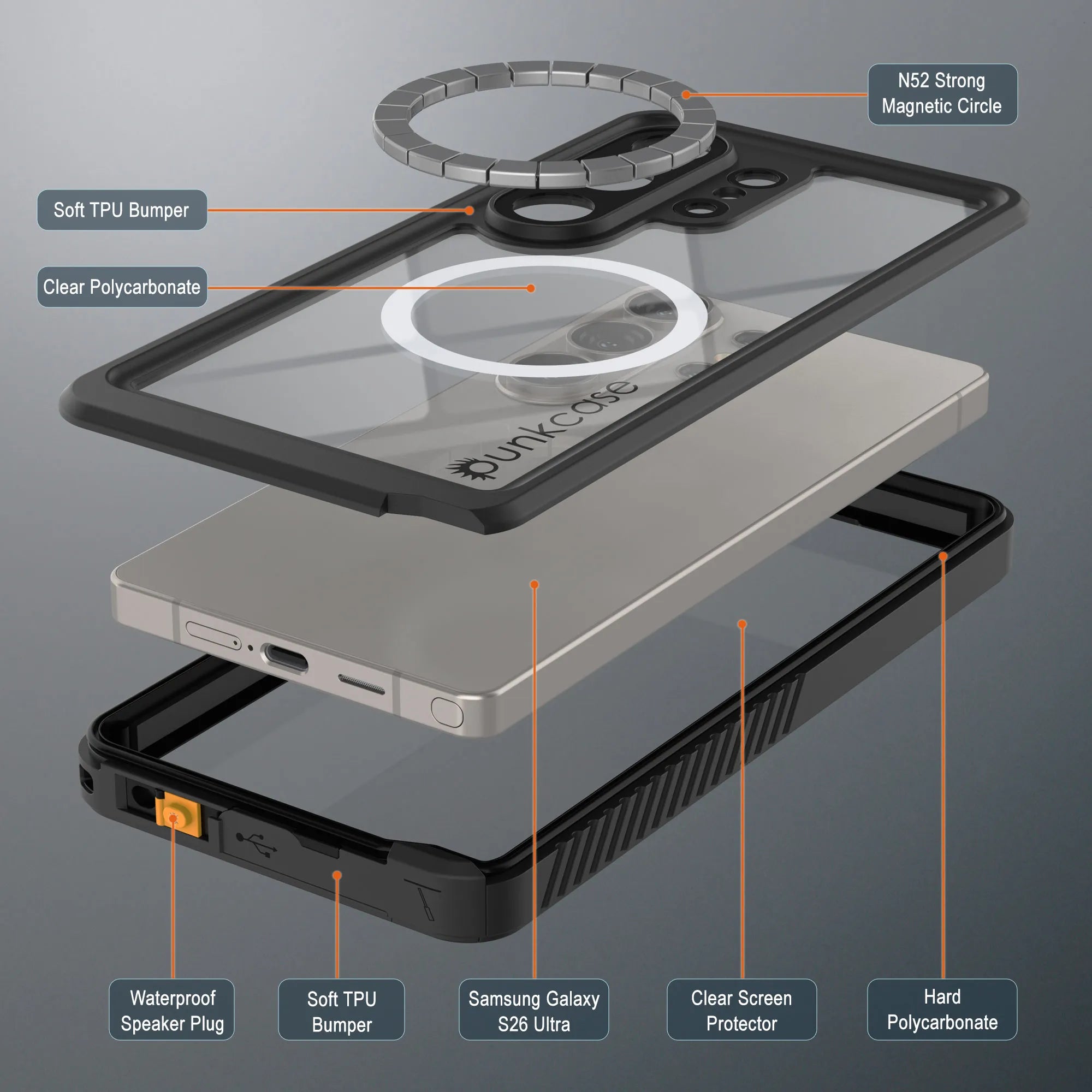 N52 Strong Magnetic Circle

Soft TPU Bumper

Clear Polycarbonate

punkcase

Waterproof Speaker Plug

Soft TPU Bumper

Samsung Galaxy S26 Ultra

Clear Screen Protector

Hard Polycarbonate