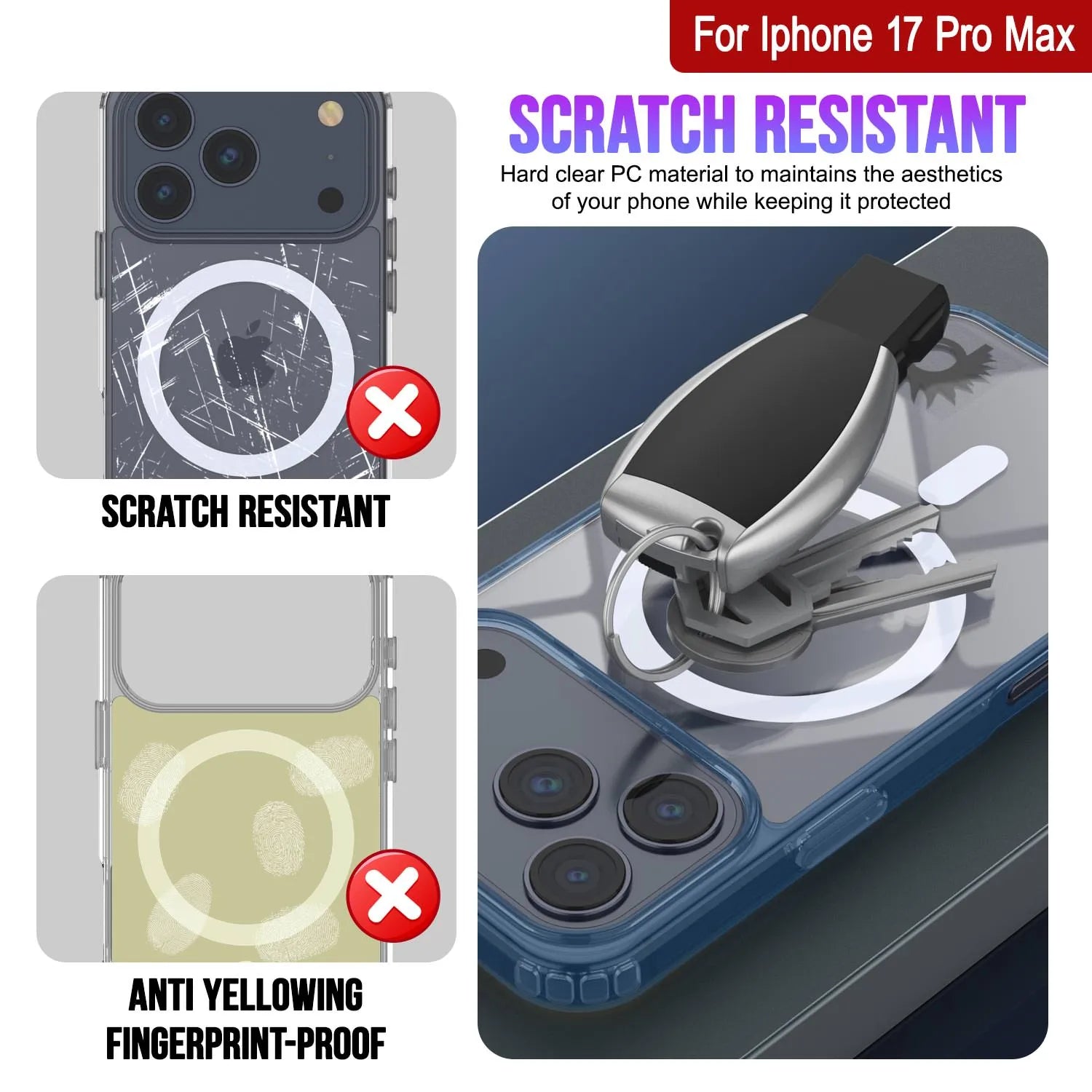 For Iphone 17 Pro Max

SCRATCH RESISTANT

Hard clear PC material to maintains the aesthetics of your phone while keeping it protected

SCRATCH RESISTANT

ANTI YELLOWING
FINGERPRINT-PROOF